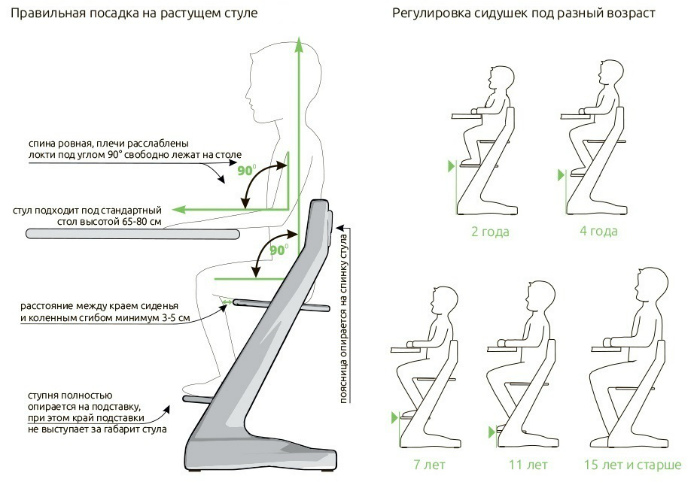 Правильная посадка на растущем стуле

спина ровная, плечи расслаблены
локти под углом 90° свободно лежат на столе

$90^0$

стул подходит под стандартный
стол высотой 65-80 см

$90^0$

расстояние между краем сиденья
и коленным сгибом минимум 3-5 см

поясница опирается на спинку стула

ступня полностью
опирается на подставку,
при этом край подставки
не выступает за габарит стула

Регулировка сидушек под разный возраст

2 года

4 года

7 лет

11 лет

15 лет и старше